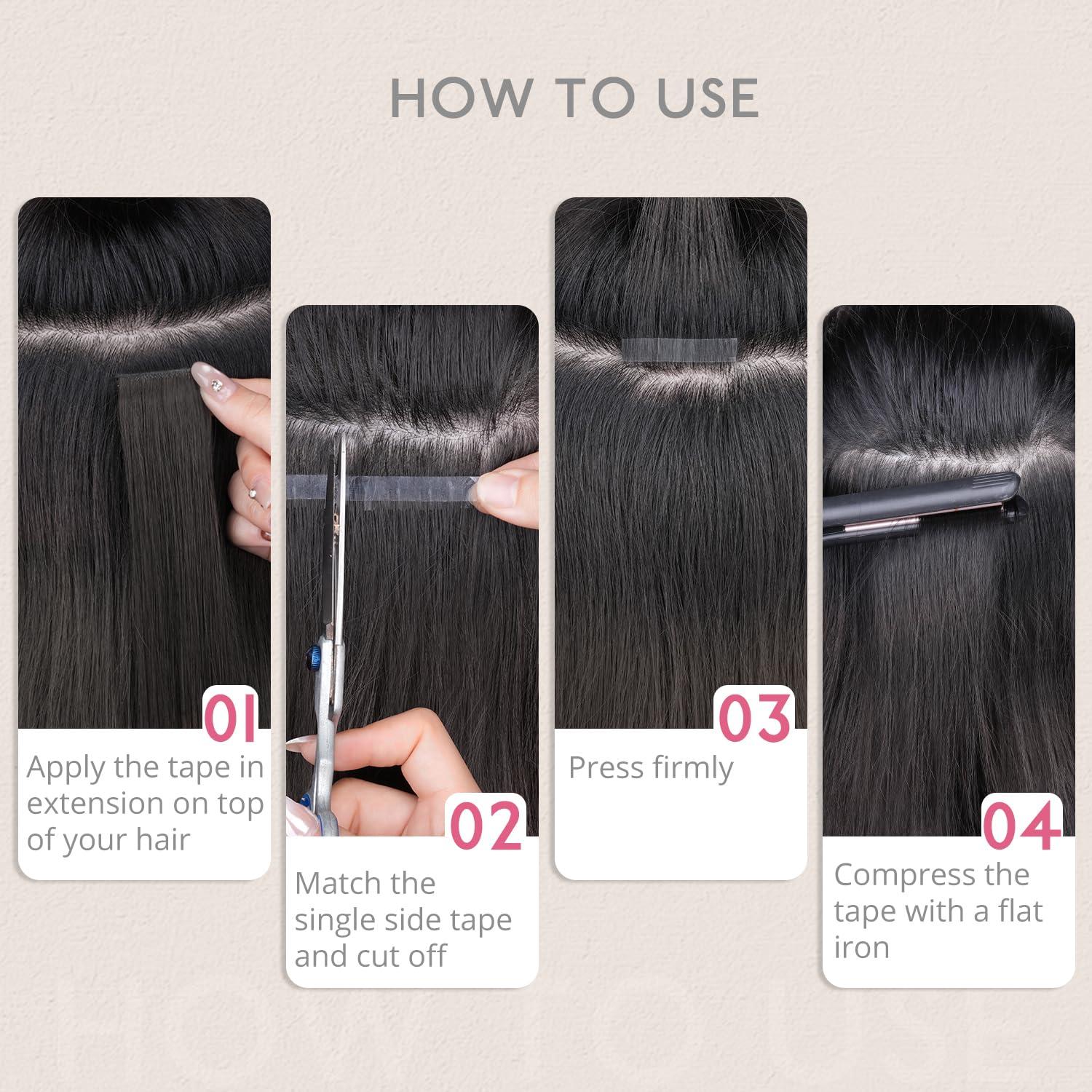 HOW TO USE

01
Apply the tape in extension on top of your hair

02
Match the single side tape and cut off

03
Press firmly

04
Compress the tape with a flat iron